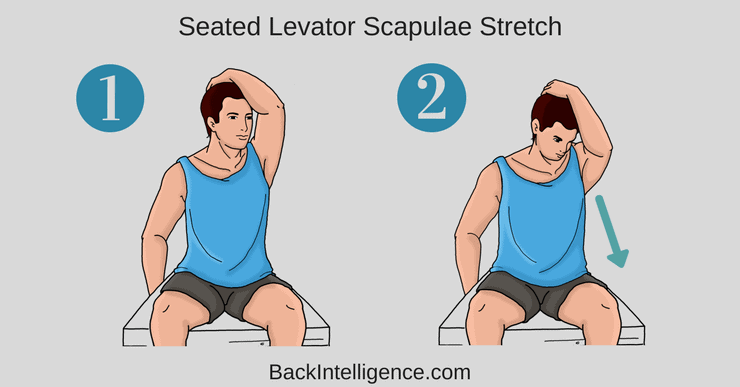 Seated Levator Scapulae Stretch

1

2

BackIntelligence.com